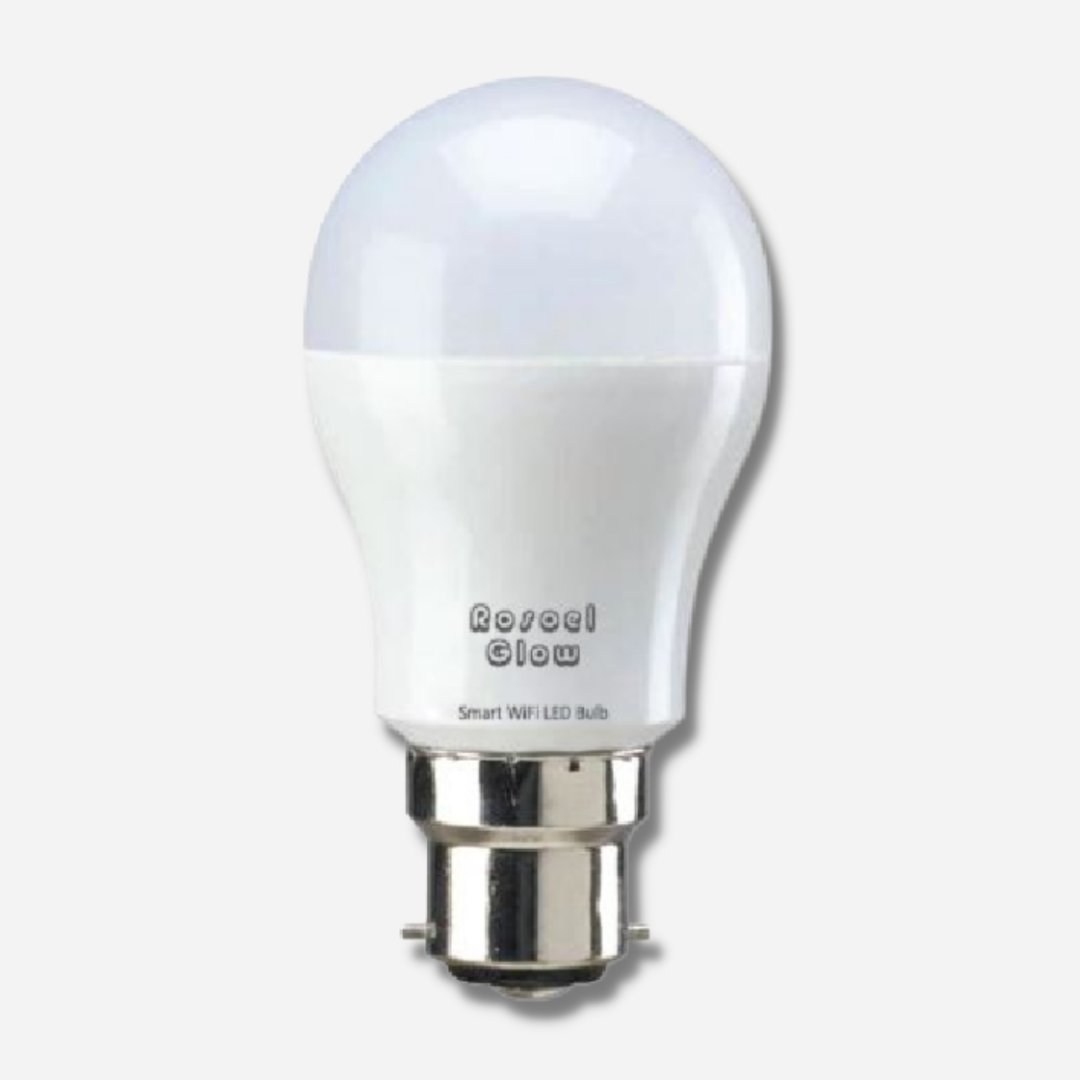 Rosoel
Glow

Smart WiFi LED Bulb